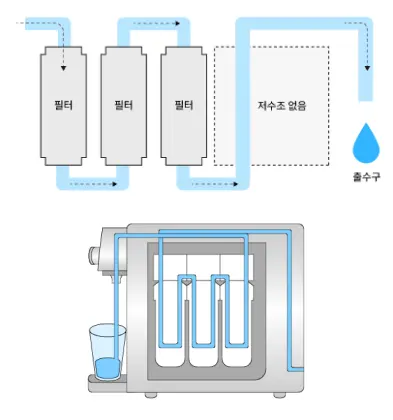 필터

필터

필터

저수조 없음

출수구