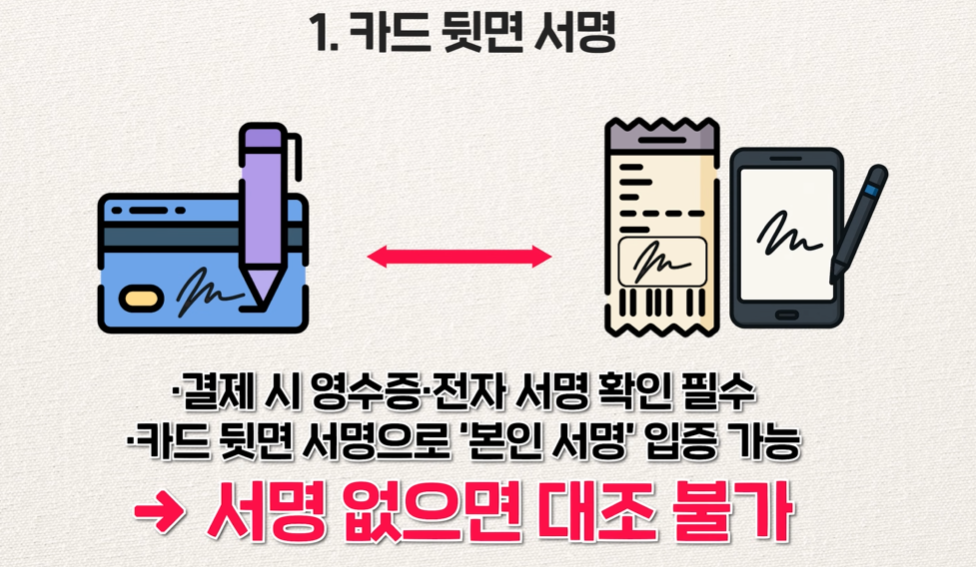 1. 카드 뒷면 서명

·결제 시 영수증·전자 서명 확인 필수
·카드 뒷면 서명으로 '본인 서명' 입증 가능

→ 서명 없으면 대조 불가